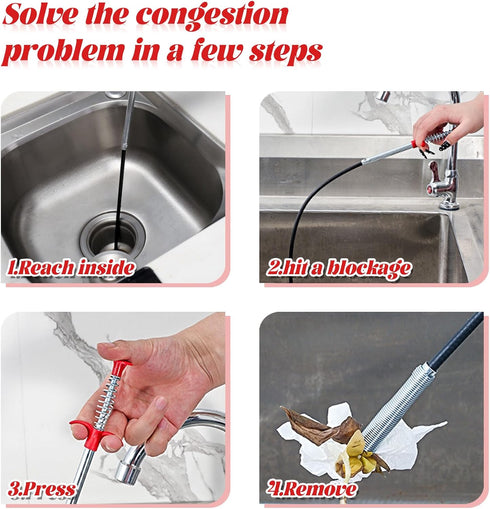 Solve the congestion problem in a few steps

1.Reach inside

2.hit a blockage

3.Press

4.Remove