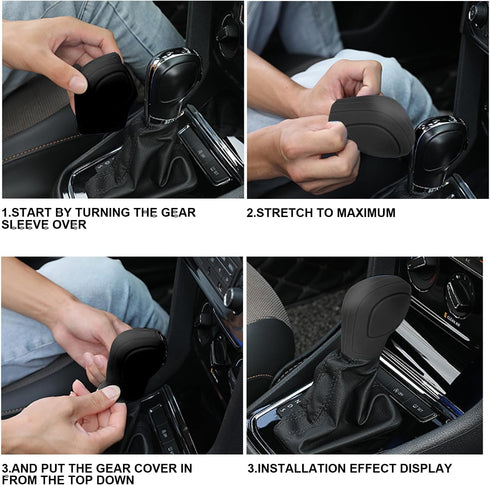 1.START BY TURNING THE GEAR SLEEVE OVER

2.STRETCH TO MAXIMUM

3.AND PUT THE GEAR COVER IN FROM THE TOP DOWN

3.INSTALLATION EFFECT DISPLAY