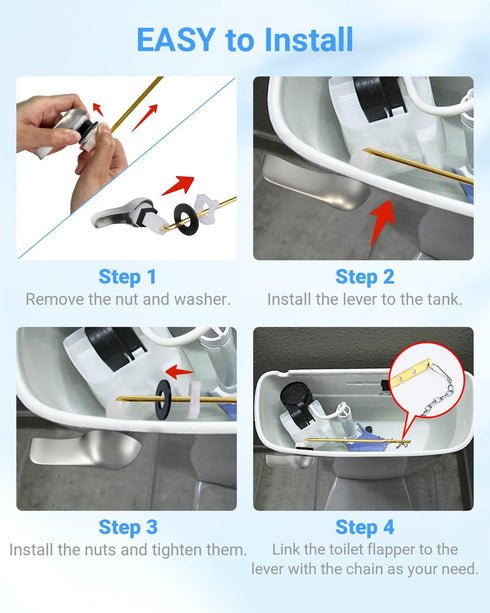 EASY to Install

Step 1
Remove the nut and washer.

Step 2
Install the lever to the tank.

Step 3
Install the nuts and tighten them.

Step 4
Link the toilet flapper to the lever with the chain as your need.