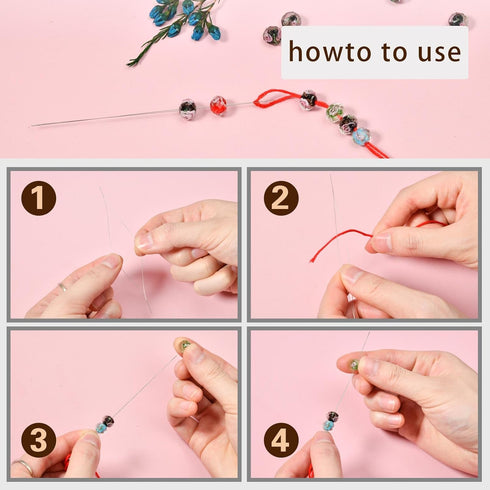 howto to use

1

2

3

4