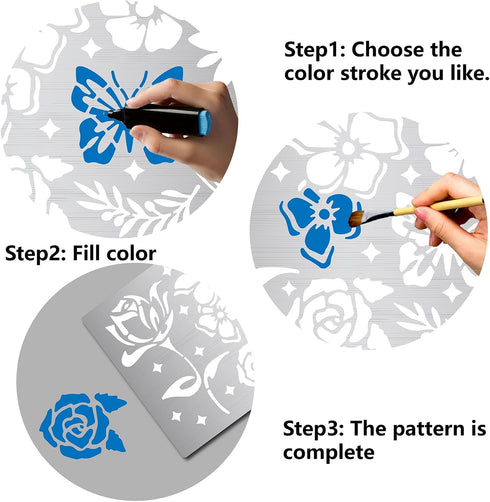 Step1: Choose the color stroke you like.

Step2: Fill color

Step3: The pattern is complete