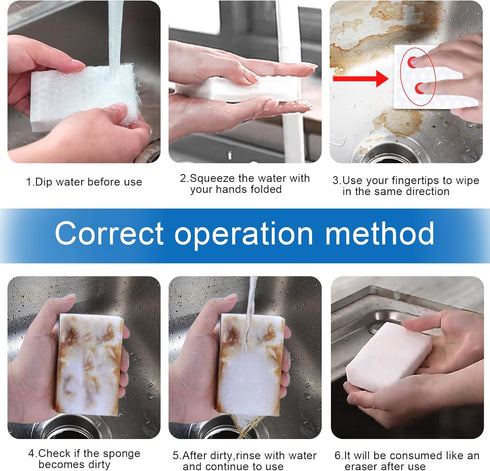 1.Dip water before use

2.Squeeze the water with your hands folded

3.Use your fingertips to wipe in the same direction

Correct operation method

4.Check if the sponge becomes dirty

5.After dirty,rinse with water and continue to use

6.It will be consumed like an eraser after use