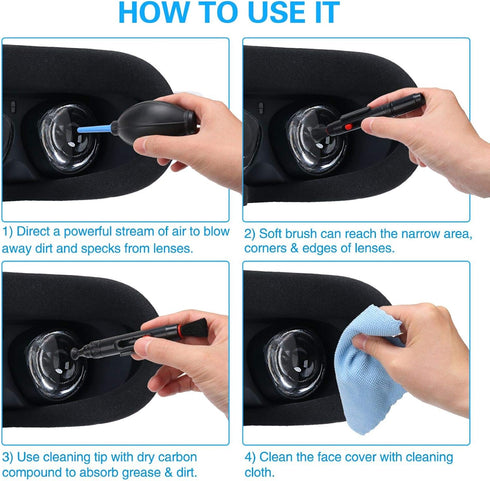 HOW TO USE IT

1) Direct a powerful stream of air to blow away dirt and specks from lenses.

2) Soft brush can reach the narrow area, corners & edges of lenses.

3) Use cleaning tip with dry carbon compound to absorb grease & dirt.

4) Clean the face cover with cleaning cloth.