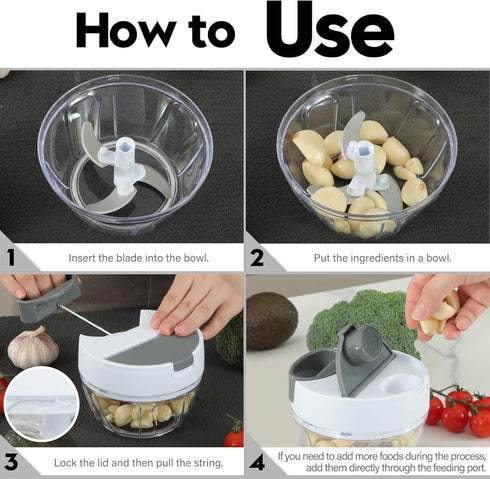 How to Use

1 Insert the blade into the bowl.

2 Put the ingredients in a bowl.

3 Lock the lid and then pull the string.

4 If you need to add more foods during the process, add them directly through the feeding port.