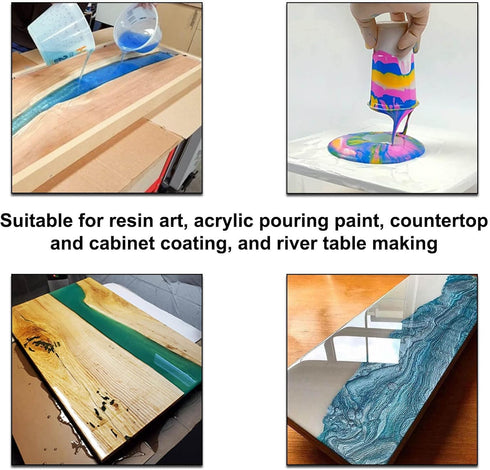 Suitable for resin art, acrylic pouring paint, countertop and cabinet coating, and river table making