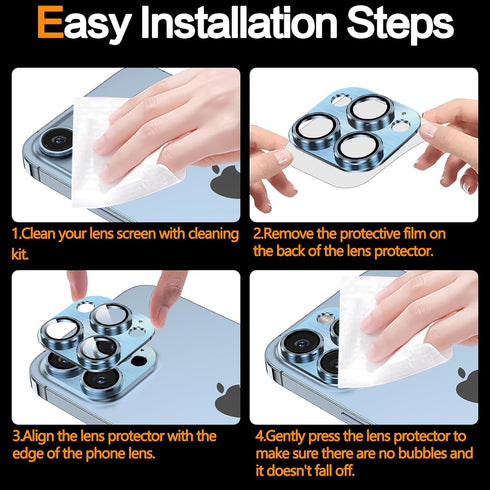 Easy Installation Steps

1.Clean your lens screen with cleaning kit.

2.Remove the protective film on the back of the lens protector.

3.Align the lens protector with the edge of the phone lens.

4.Gently press the lens protector to make sure there are no bubbles and it doesn't fall off.