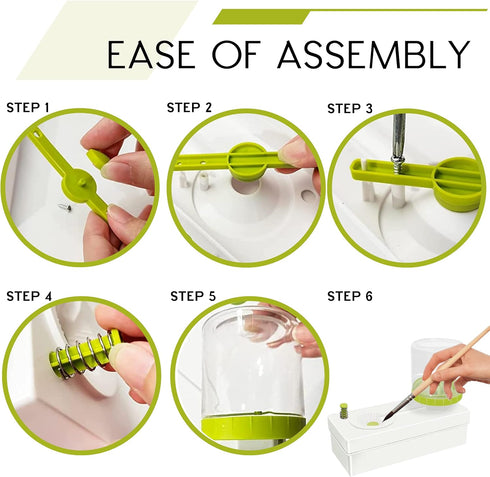 EASE OF ASSEMBLY

STEP 1

STEP 2

STEP 3

STEP 4

STEP 5

STEP 6