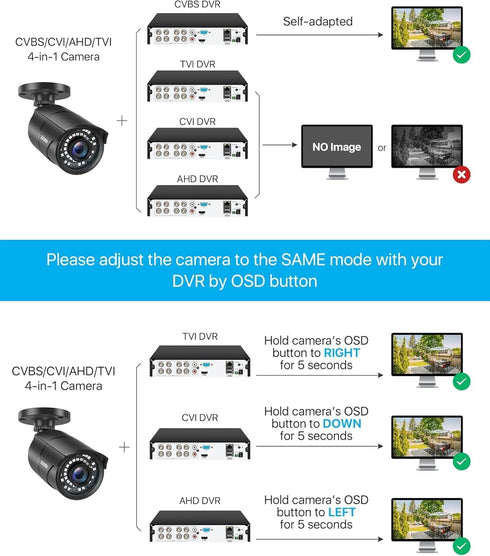 CVBS/CVI/AHD/TVI
4-in-1 Camera

+

CVBS DVR

Self-adapted

TVI DVR

CVI DVR

AHD DVR

NO Image

or

Please adjust the camera to the SAME mode with your DVR by OSD button

CVBS/CVI/AHD/TVI
4-in-1 Camera

+

TVI DVR

Hold camera's OSD button to RIGHT for 5 seconds

CVI DVR

Hold camera's OSD button to DOWN for 5 seconds

AHD DVR

Hold camera's OSD button to LEFT for 5 seconds