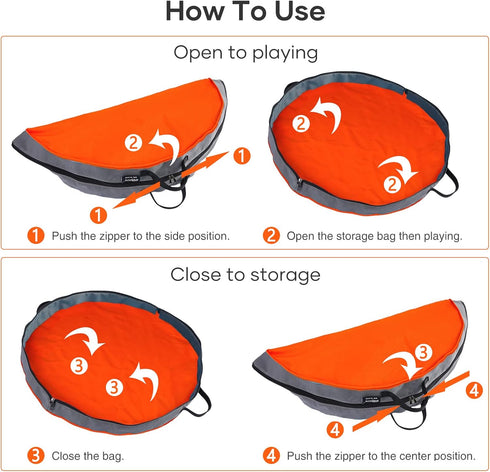 How To Use

Open to playing

2 1 1 2 2

1 Push the zipper to the side position.

2 Open the storage bag then playing.

Close to storage

3 3 3 4 4

3 Close the bag.

4 Push the zipper to the center position.