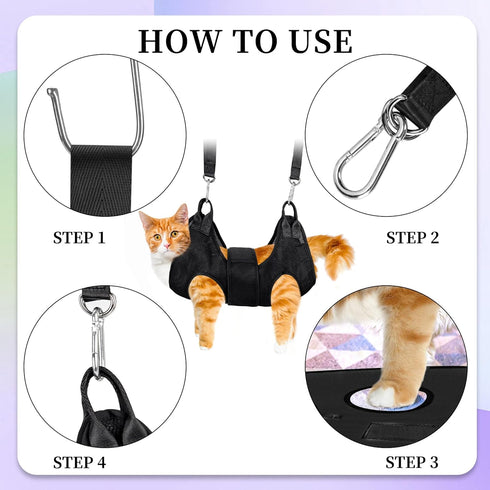 HOW TO USE

STEP 1

STEP 2

STEP 4

STEP 3