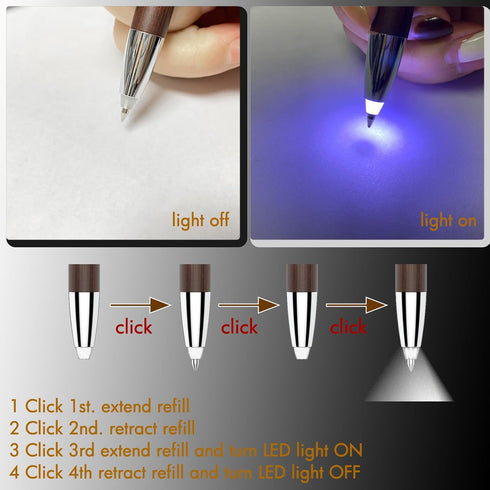 light off

light on

click

click

click

1 Click 1st. extend refill
2 Click 2nd. retract refill
3 Click 3rd extend refill and turn LED light ON
4 Click 4th retract refill and turn LED light OFF