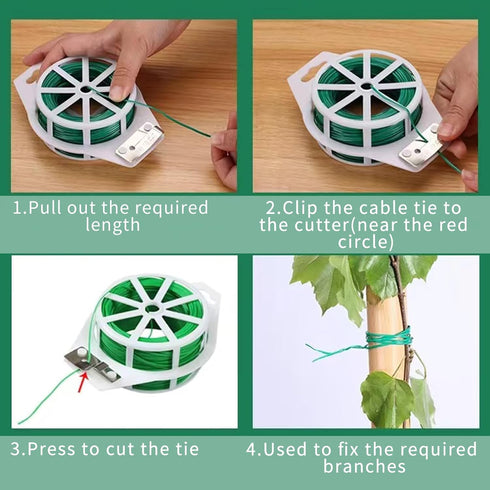 1.Pull out the required length

2.Clip the cable tie to the cutter(near the red circle)

3.Press to cut the tie

4.Used to fix the required branches