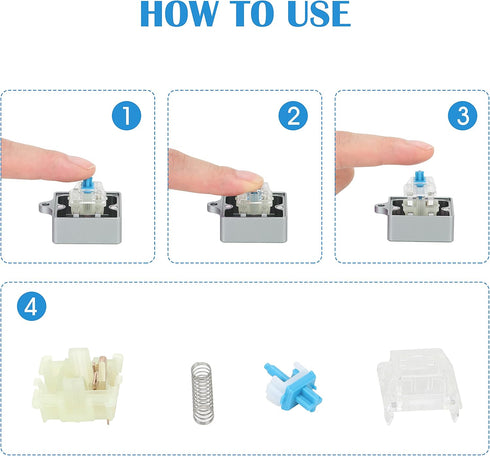 HOW TO USE

1

2

3

4