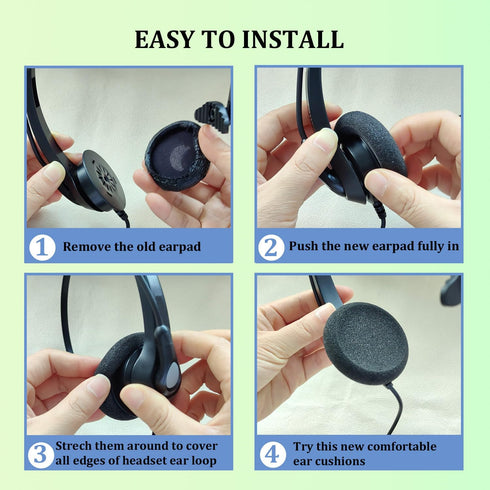 EASY TO INSTALL

1 Remove the old earpad

2 Push the new earpad fully in

3 Strech them around to cover all edges of headset ear loop

4 Try this new comfortable ear cushions