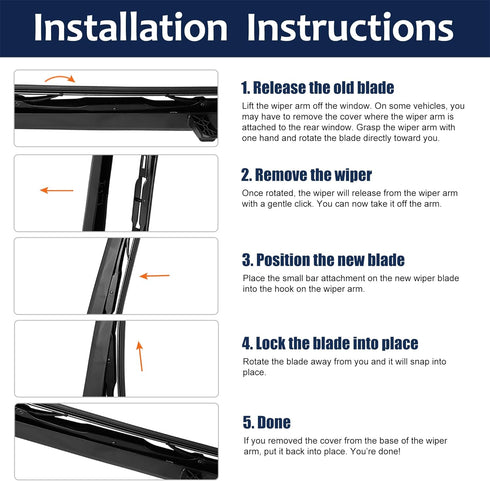 Installation Instructions

1. Release the old blade

Lift the wiper arm off the window. On some vehicles, you may have to remove the cover where the wiper arm is attached to the rear window. Grasp the wiper arm with one hand and rotate the blade directly toward you.

2. Remove the wiper

Once rotated, the wiper will release from the wiper arm with a gentle click. You can now take it off the arm.

3. Position the new blade

Place the small bar attachment on the new wiper blade into the hook on the wiper arm.

4. Lock the blade into place

Rotate the blade away from you and it will snap into place.

5. Done

If you removed the cover from the base of the wiper arm, put it back into place. You're done!