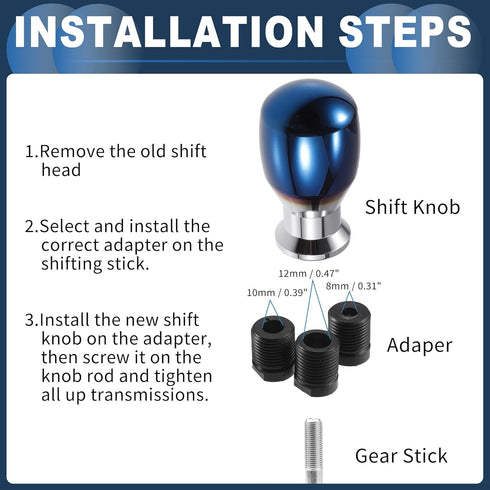 INSTALLATION STEPS

1.Remove the old shift head

2.Select and install the correct adapter on the shifting stick.

3.Install the new shift knob on the adapter, then screw it on the knob rod and tighten all up transmissions.

Shift Knob

12mm / 0.47"

10mm / 0.39"

8mm / 0.31"

Adaper

Gear Stick