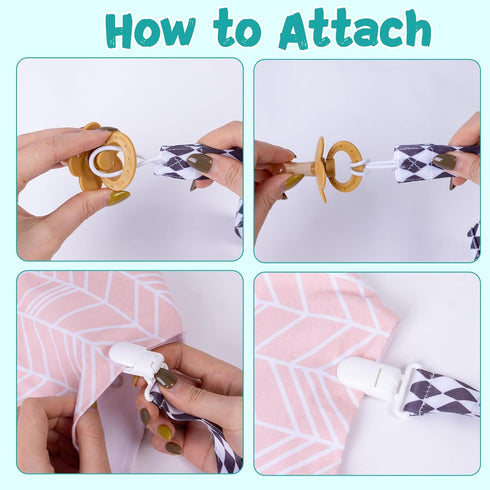 How to Attach