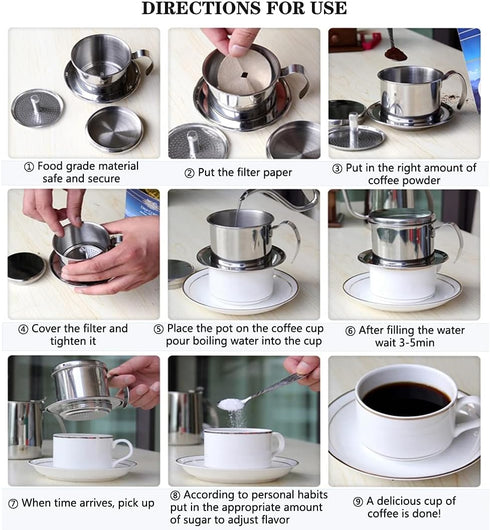 DIRECTIONS FOR USE

① Food grade material safe and secure

② Put the filter paper

③ Put in the right amount of coffee powder

④ Cover the filter and tighten it

⑤ Place the pot on the coffee cup pour boiling water into the cup

⑥ After filling the water wait 3-5min

⑦ When time arrives, pick up

⑧ According to personal habits put in the appropriate amount of sugar to adjust flavor

⑨ A delicious cup of coffee is done!