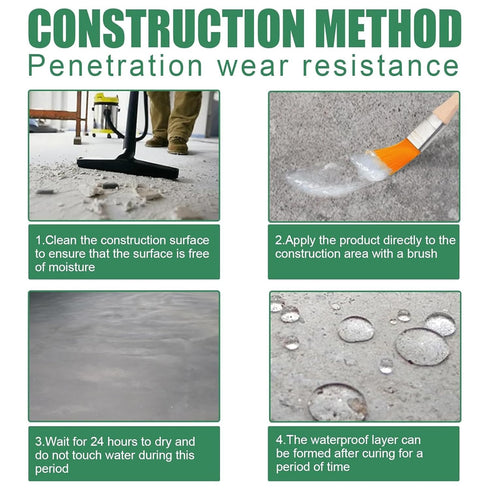 CONSTRUCTION METHOD
Penetration wear resistance

1.Clean the construction surface to ensure that the surface is free of moisture

2.Apply the product directly to the construction area with a brush

3.Wait for 24 hours to dry and do not touch water during this period

4.The waterproof layer can be formed after curing for a period of time