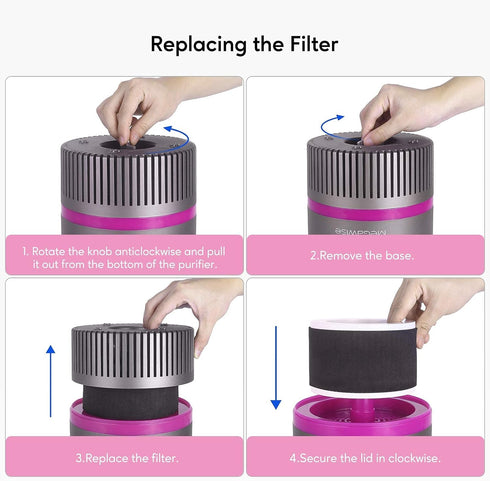 Replacing the Filter

1. Rotate the knob anticlockwise and pull it out from the bottom of the purifier.

MegaWise

2.Remove the base.

3.Replace the filter.

4.Secure the lid in clockwise.