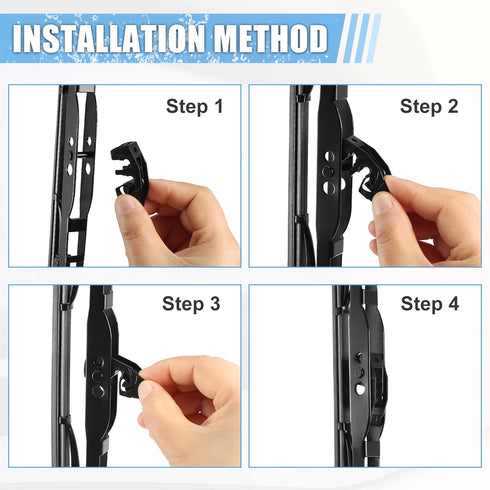 INSTALLATION METHOD

Step 1

Step 2

Step 3

Step 4