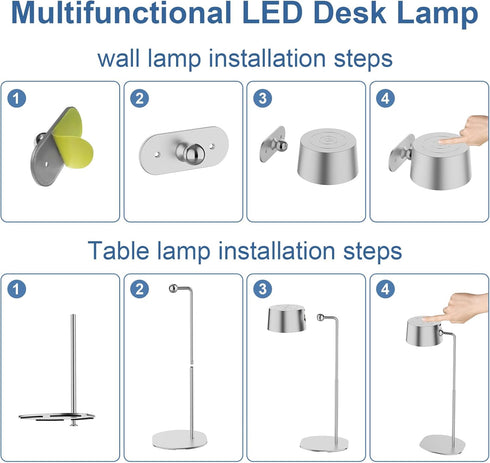 Multifunctional LED Desk Lamp

wall lamp installation steps

1

2

3

4

Table lamp installation steps

1

2

3

4