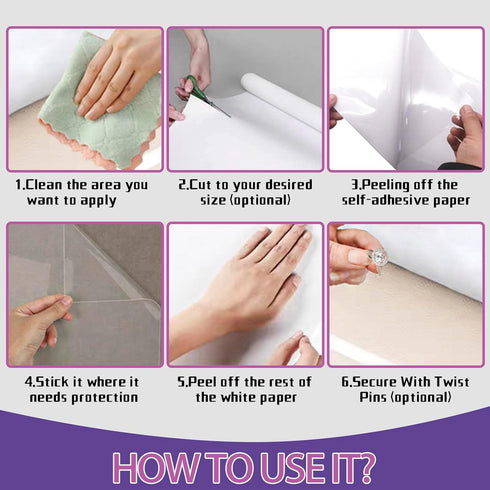 1.Clean the area you want to apply

2.Cut to your desired size (optional)

3.Peeling off the self-adhesive paper

4.Stick it where it needs protection

5.Peel off the rest of the white paper

6.Secure With Twist Pins (optional)

HOW TO USE IT?