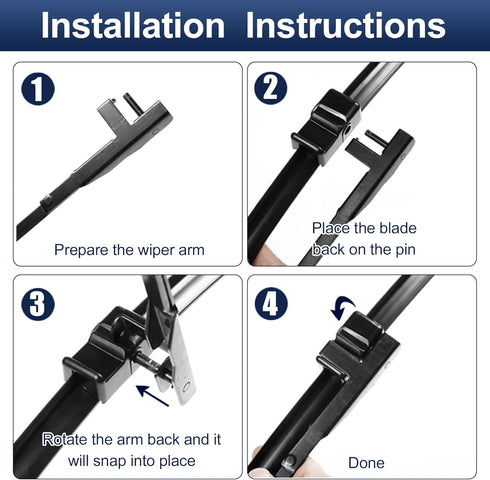 Installation Instructions

1

Prepare the wiper arm

2

Place the blade back on the pin

3

Rotate the arm back and it will snap into place

4

Done