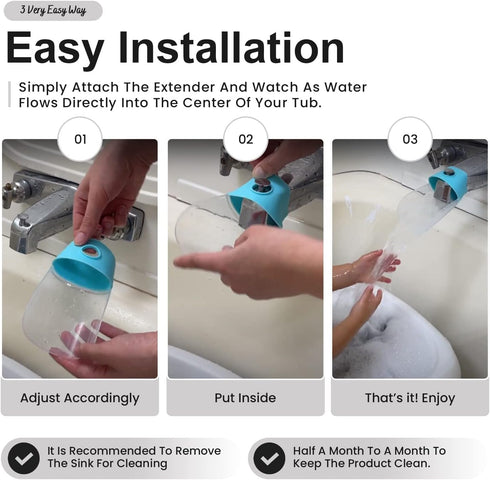 3 Very Easy Way

Easy Installation

Simply Attach The Extender And Watch As Water Flows Directly Into The Center Of Your Tub.

01

02

03

Adjust Accordingly

Put Inside

That's it! Enjoy

It Is Recommended To Remove The Sink For Cleaning

Half A Month To A Month To Keep The Product Clean.