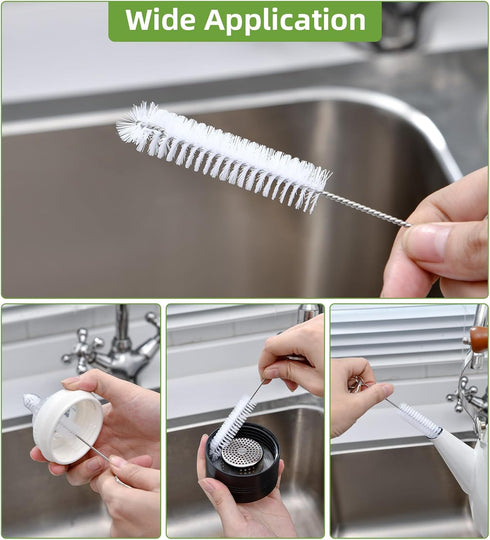 Wide Application