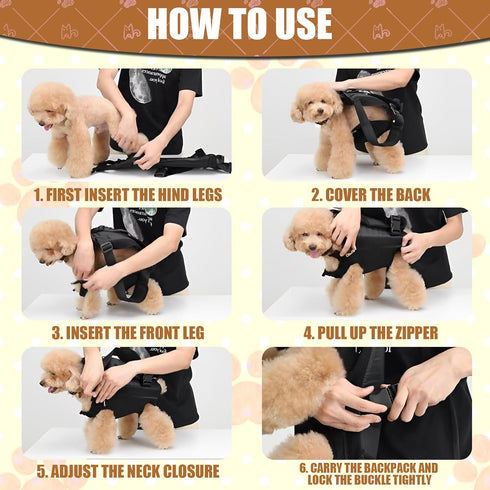 HOW TO USE

1. FIRST INSERT THE HIND LEGS

2. COVER THE BACK

3. INSERT THE FRONT LEG

4. PULL UP THE ZIPPER

5. ADJUST THE NECK CLOSURE

6. CARRY THE BACKPACK AND LOCK THE BUCKLE TIGHTLY