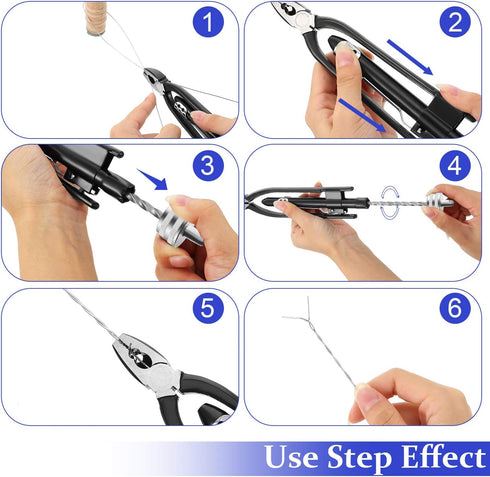 1

2

3

4

5

6

Use Step Effect