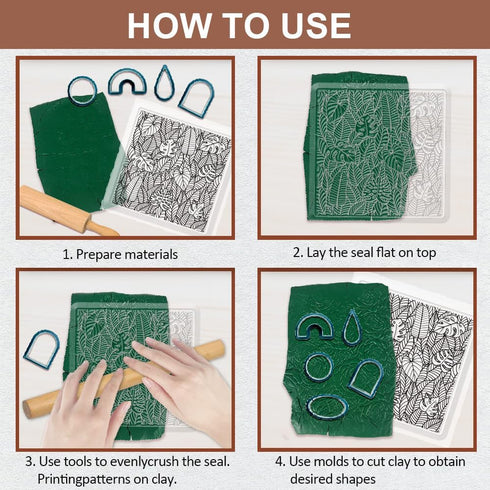 HOW TO USE

1. Prepare materials

2. Lay the seal flat on top

3. Use tools to evenlycrush the seal. Printingpatterns on clay.

4. Use molds to cut clay to obtain desired shapes