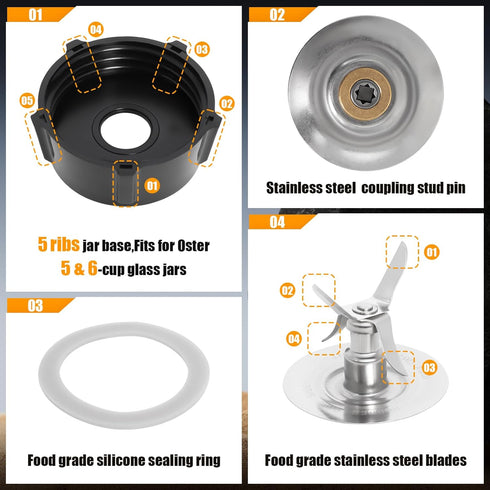 01

04

03

05

02

01

5 ribs jar base,Fits for Oster
5 & 6-cup glass jars

02

Stainless steel coupling stud pin

03

Food grade silicone sealing ring

04

01

02

04

03

Food grade stainless steel blades