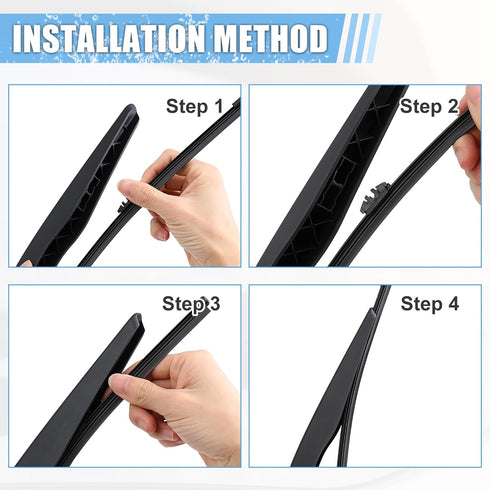 INSTALLATION METHOD

Step 1

Step 2

Step 3

Step 4