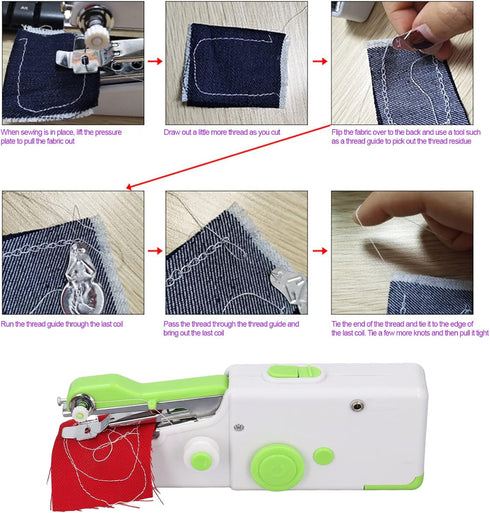 When sewing is in place, lift the pressure plate to pull the fabric out

Draw out a little more thread as you cut

Flip the fabric over to the back and use a tool such as a thread guide to pick out the thread residue

Run the thread guide through the last coil

Pass the thread through the thread guide and bring out the last coil

Tie the end of the thread and tie it to the edge of the last coil. Tie a few more knots and then pull it tight