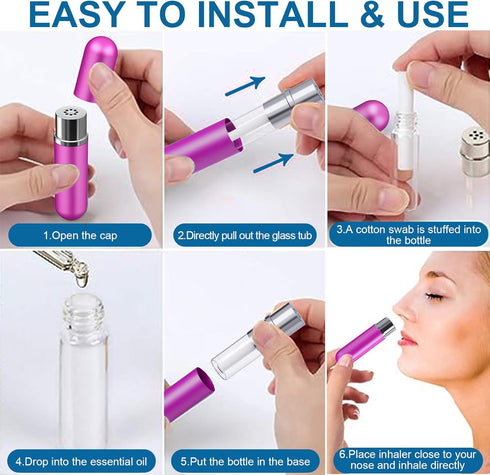 EASY TO INSTALL & USE

1.Open the cap

2.Directly pull out the glass tub

3.A cotton swab is stuffed into the bottle

4.Drop into the essential oil

5.Put the bottle in the base

6.Place inhaler close to your nose and inhale directly