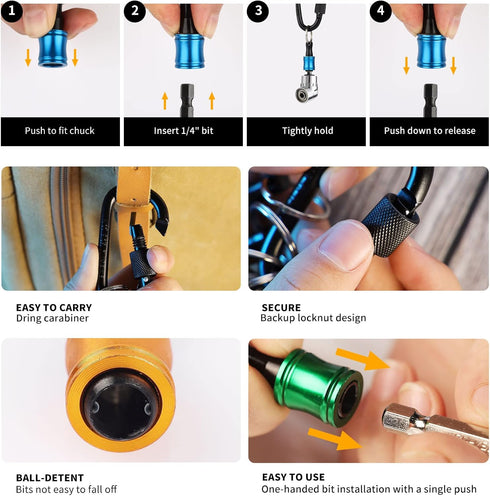 1
Push to fit chuck

2
Insert 1/4" bit

3
Tightly hold

4
Push down to release

EASY TO CARRY
Dring carabiner

SECURE
Backup locknut design

BALL-DETENT
Bits not easy to fall off

EASY TO USE
One-handed bit installation with a single push