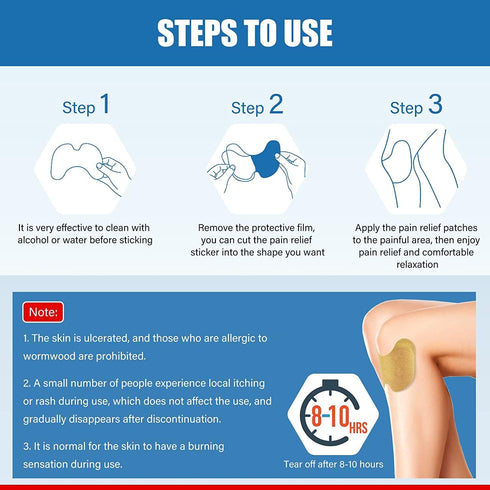 STEPS TO USE

Step 1

It is very effective to clean with alcohol or water before sticking

Step 2

Remove the protective film, you can cut the pain relief sticker into the shape you want

Step 3

Apply the pain relief patches to the painful area, then enjoy pain relief and comfortable relaxation

Note:

1. The skin is ulcerated, and those who are allergic to wormwood are prohibited.

2. A small number of people experience local itching or rash during use, which does not affect the use, and gradually disappears after discontinuation.

3. It is normal for the skin to have a burning sensation during use.

8-10 HRS

Tear off after 8-10 hours