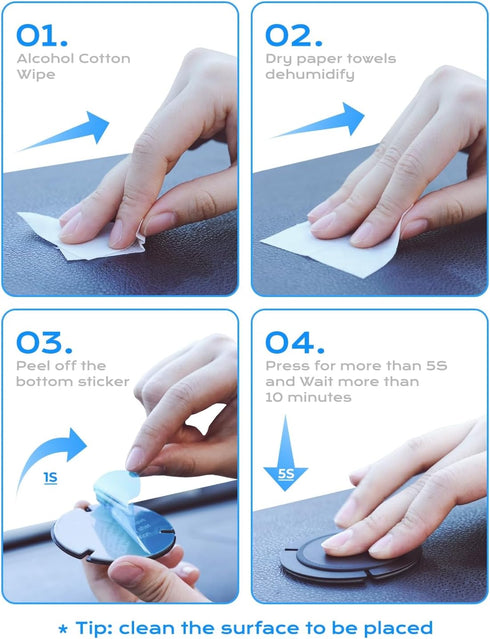 01.
Alcohol Cotton Wipe

02.
Dry paper towels dehumidify

03.
Peel off the bottom sticker

1S

04.
Press for more than 5S and Wait more than 10 minutes

5S

* Tip: clean the surface to be placed