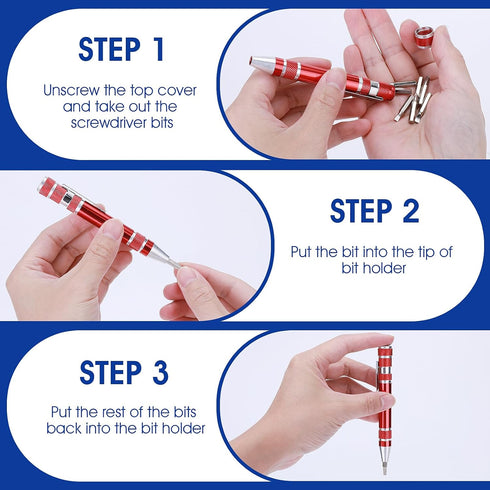 STEP 1

Unscrew the top cover and take out the screwdriver bits

STEP 2

Put the bit into the tip of bit holder

STEP 3

Put the rest of the bits back into the bit holder