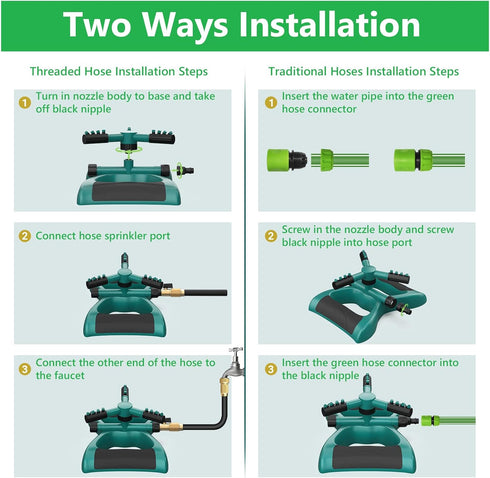 Two Ways Installation

Threaded Hose Installation Steps

1 Turn in nozzle body to base and take off black nipple

2 Connect hose sprinkler port

3 Connect the other end of the hose to the faucet

Traditional Hoses Installation Steps

1 Insert the water pipe into the green hose connector

2 Screw in the nozzle body and screw black nipple into hose port

3 Insert the green hose connector into the black nipple