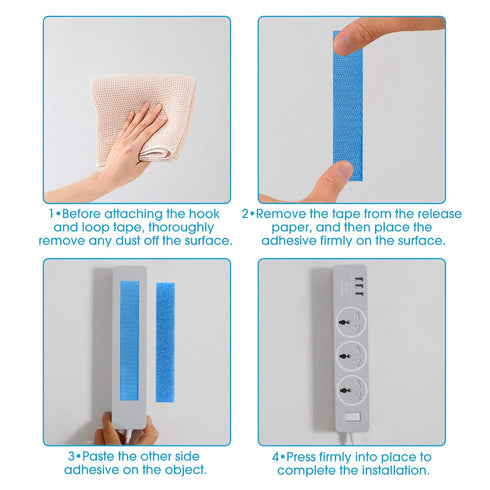 1•Before attaching the hook and loop tape, thoroughly remove any dust off the surface.

2•Remove the tape from the release paper, and then place the adhesive firmly on the surface.

3•Paste the other side adhesive on the object.

4•Press firmly into place to complete the installation.