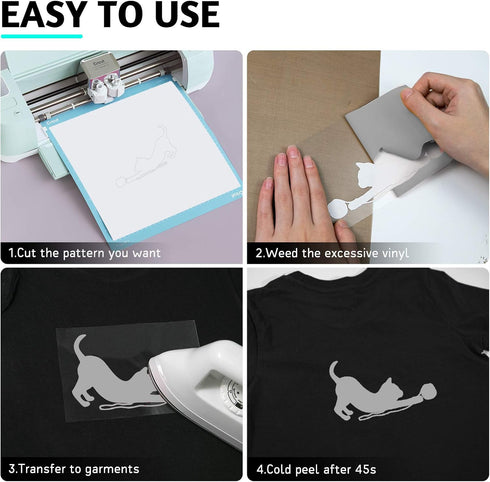 EASY TO USE

1.Cut the pattern you want

2.Weed the excessive vinyl

3.Transfer to garments

4.Cold peel after 45s