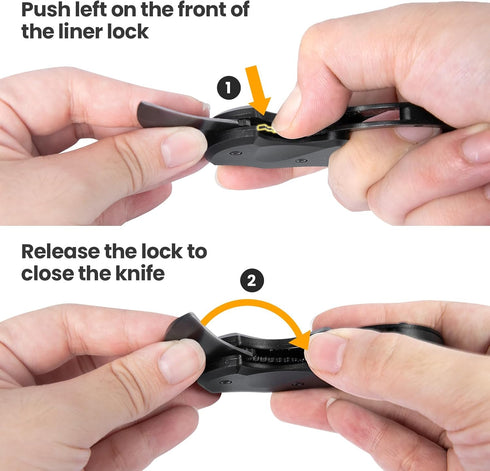 Push left on the front of the liner lock

1

Release the lock to close the knife

2