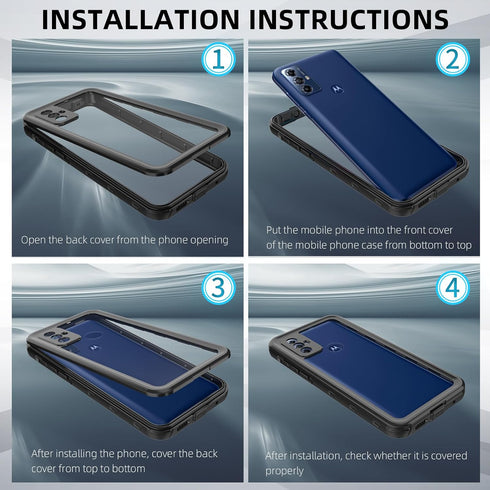 INSTALLATION INSTRUCTIONS

1

Open the back cover from the phone opening

2

Put the mobile phone into the front cover of the mobile phone case from bottom to top

3

After installing the phone, cover the back cover from top to bottom

4

After installation, check whether it is covered properly