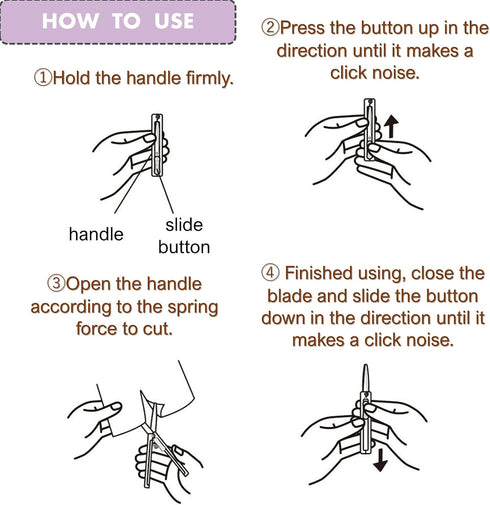 HOW TO USE

①Hold the handle firmly.

handle

slide button

②Press the button up in the direction until it makes a click noise.

③Open the handle according to the spring force to cut.

④ Finished using, close the blade and slide the button down in the direction until it makes a click noise.