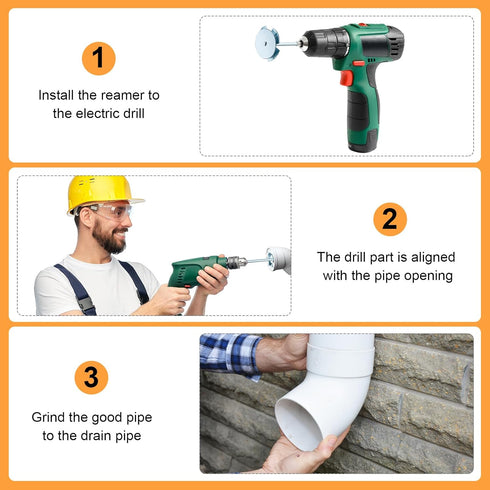 1

Install the reamer to the electric drill

2

The drill part is aligned with the pipe opening

3

Grind the good pipe to the drain pipe