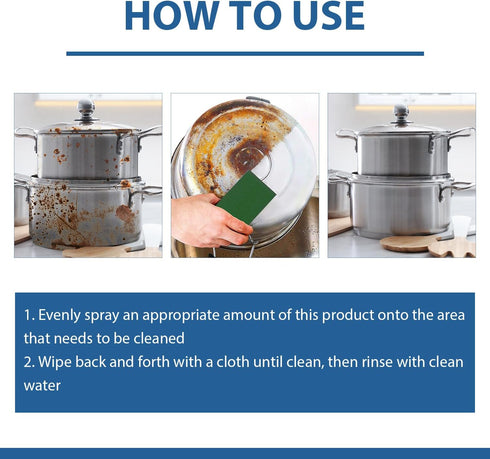 HOW TO USE

1. Evenly spray an appropriate amount of this product onto the area that needs to be cleaned
2. Wipe back and forth with a cloth until clean, then rinse with clean water