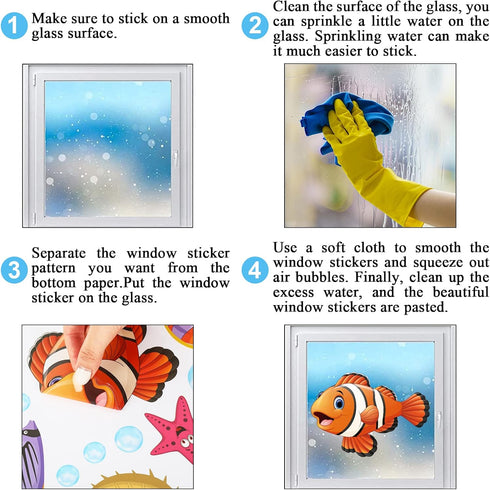 1 Make sure to stick on a smooth glass surface.

2 Clean the surface of the glass, you can sprinkle a little water on the glass. Sprinkling water can make it much easier to stick.

3 Separate the window sticker pattern you want from the bottom paper.Put the window sticker on the glass.

4 Use a soft cloth to smooth the window stickers and squeeze out air bubbles. Finally, clean up the excess water, and the beautiful window stickers are pasted.